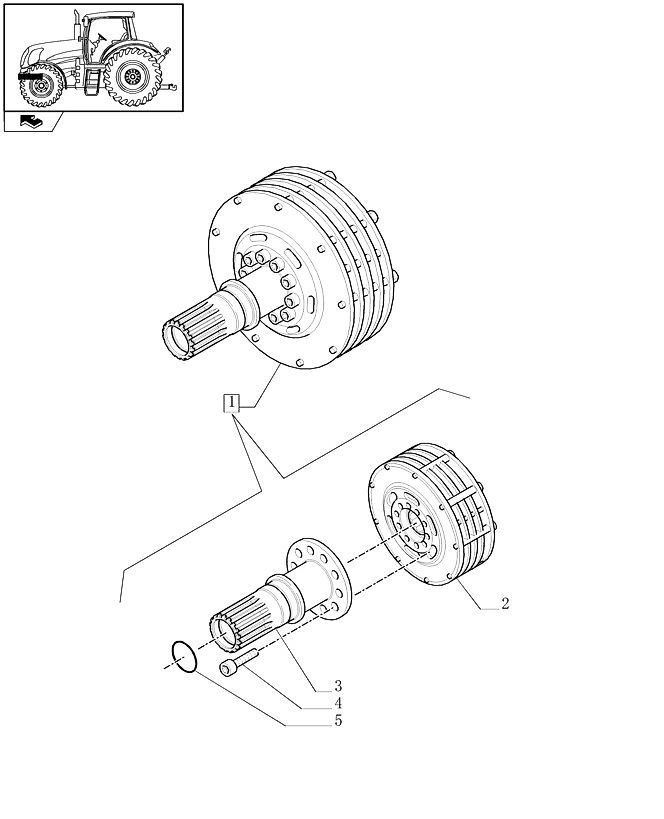 1
2
3
4
5