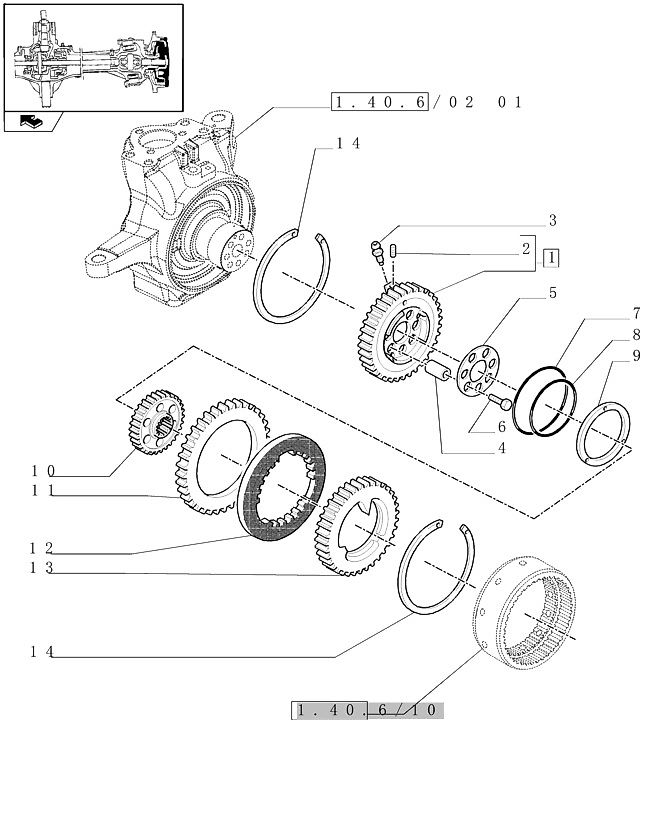 1.40.6/02 01

14

3

2

1

5

7

8

9

6

4

10

11

12

13

14

1.40.6/10