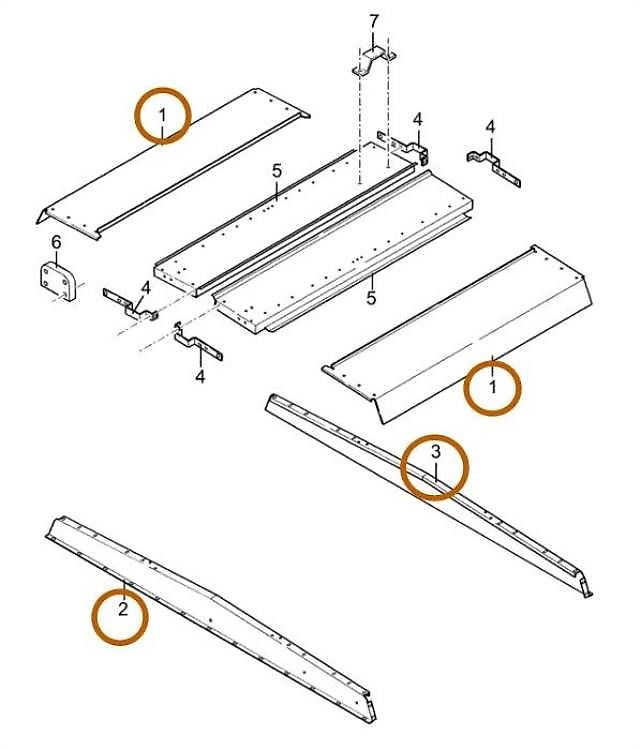 7
1
4
4
5
6
4
5
4
1
3
2